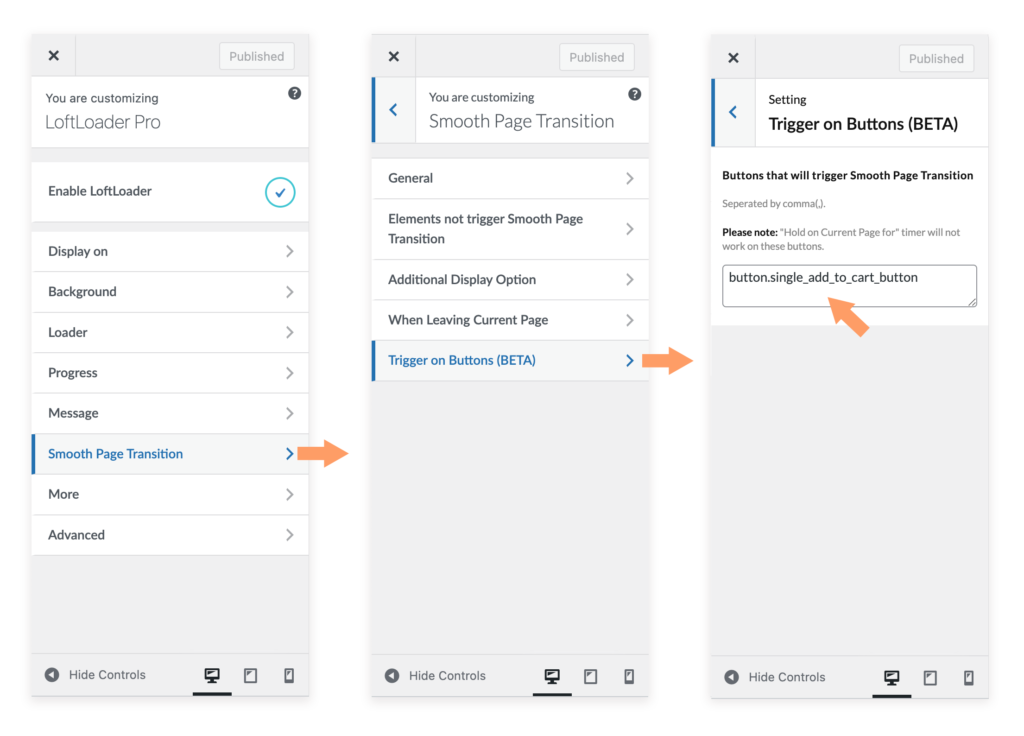 Published

You are customizing
LoftLoader Pro

Enable LoftLoader

Display on
Background
Loader
Progress
Message
Smooth Page Transition
More
Advanced

Hide Controls

Published

You are customizing
Smooth Page Transition

General
Elements not trigger Smooth Page Transition
Additional Display Option
When Leaving Current Page
Trigger on Buttons (BETA)

Hide Controls

Published

Setting
Trigger on Buttons (BETA)

Buttons that will trigger Smooth Page Transition

Seperated by comma(,).

Please note: "Hold on Current Page for" timer will not work on these buttons.

button.single_add_to_cart_button

Hide Controls